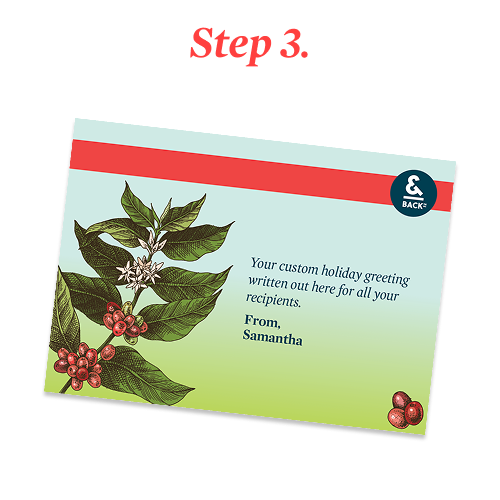 Step 3.

&
BACK

Your custom holiday greeting written out here for all your recipients.

From,
Samantha